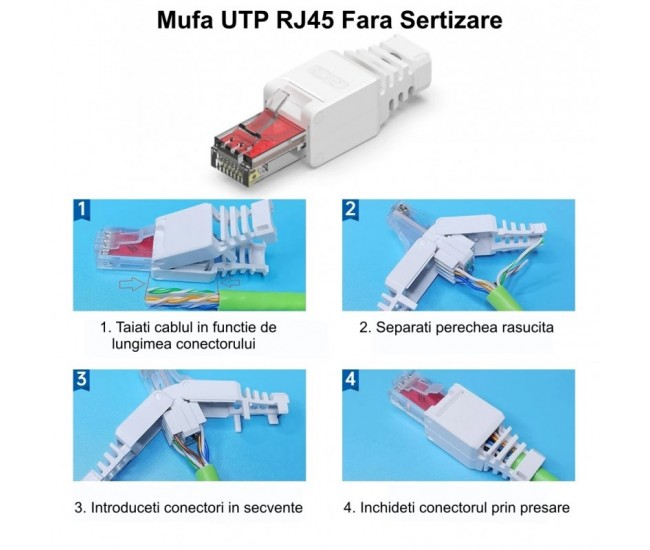 Mufa UTP RJ45 Fara Sertizare

1

1. Taiati cablul in functie de lungimea conectorului

2

2. Separati perechea rasucita

3

3. Introduceti conectori in secvente

4

4. Inchideti conectorul prin presare