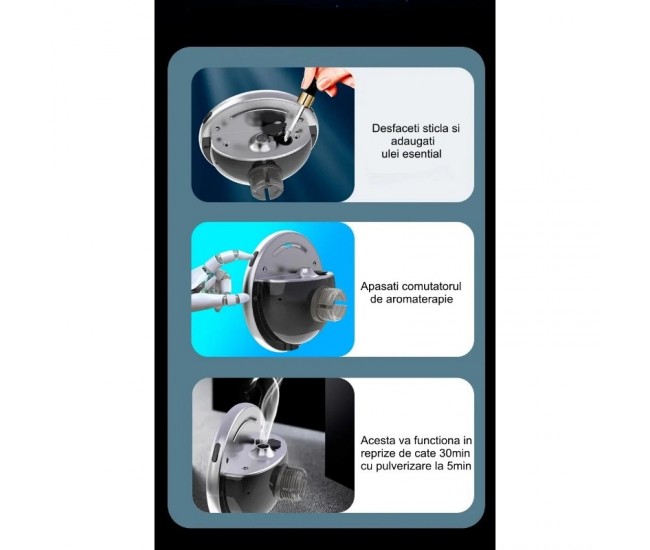 Desfaceti sticla si adaugati ulei esential

Apasati comutatorul de aromaterapie

Acesta va functiona in reprize de cate 30min cu pulverizare la 5min