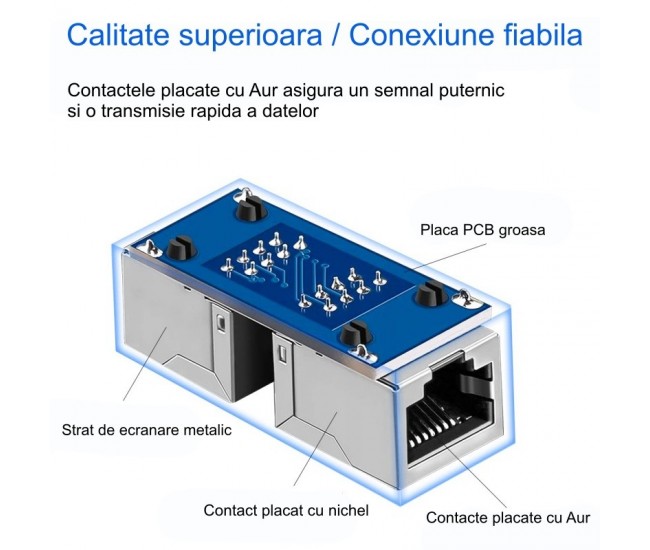 Calitate superioara / Conexiune fiabila

Contactele placate cu Aur asigura un semnal puternic si o transmisie rapida a datelor

Placa PCB groasa

Strat de ecranare metalic

Contact placat cu nichel

Contacte placate cu Aur