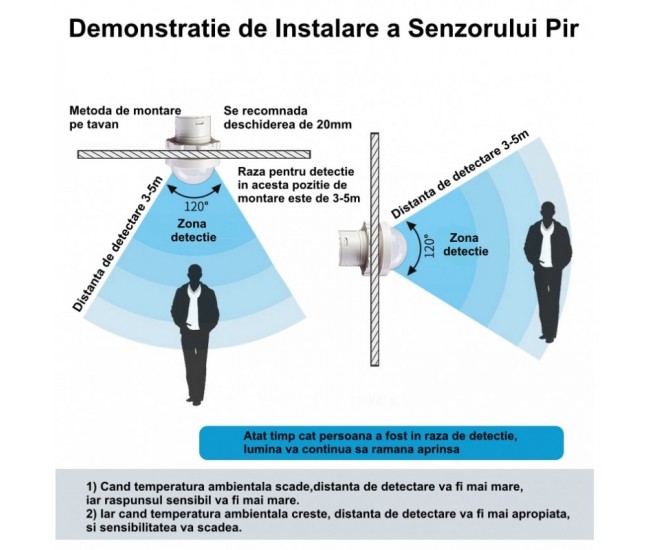 Demonstratie de Instalare a Senzorului Pir

Metoda de montare pe tavan

Se recomnada deschiderea de 20mm

Raza pentru detectie in acesta pozitie de montare este de 3-5m

Distanta de detectare 3-5m

120°

Zona detectie

Distanta de detectare 3-5m

120°

Zona detectie

Atat timp cat persoana a fost in raza de detectie, lumina va continua sa ramana aprinsa

1) Cand temperatura ambientala scade,distanta de detectare va fi mai mare, iar raspunsul sensibil va fi mai mare.
2) Iar cand temperatura ambientala creste, distanta de detectare va fi mai apropiata, si sensibilitatea va scadea.